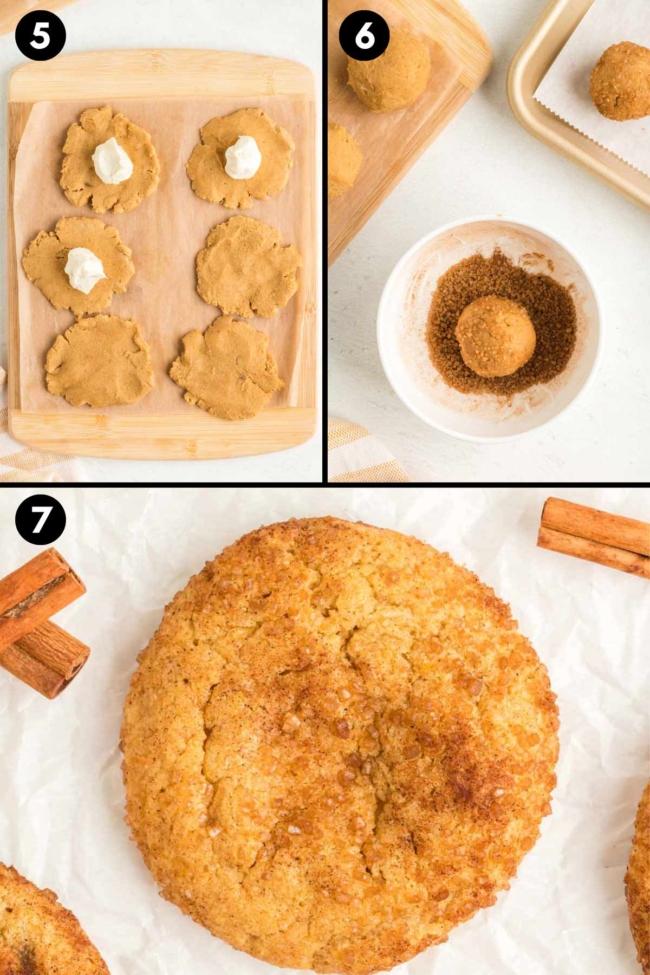 5

6

7