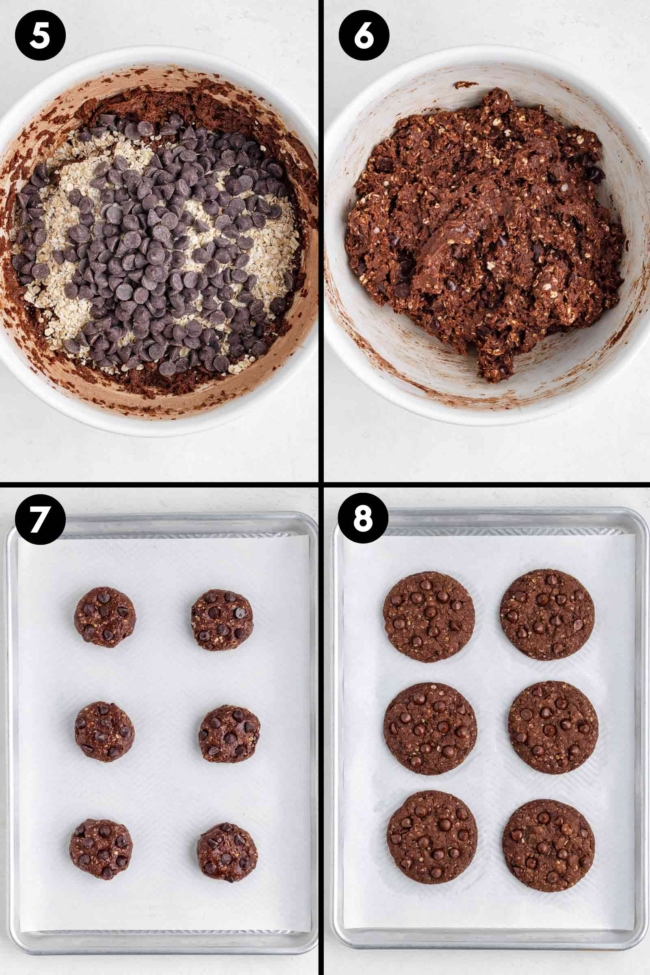 5

6

7

8