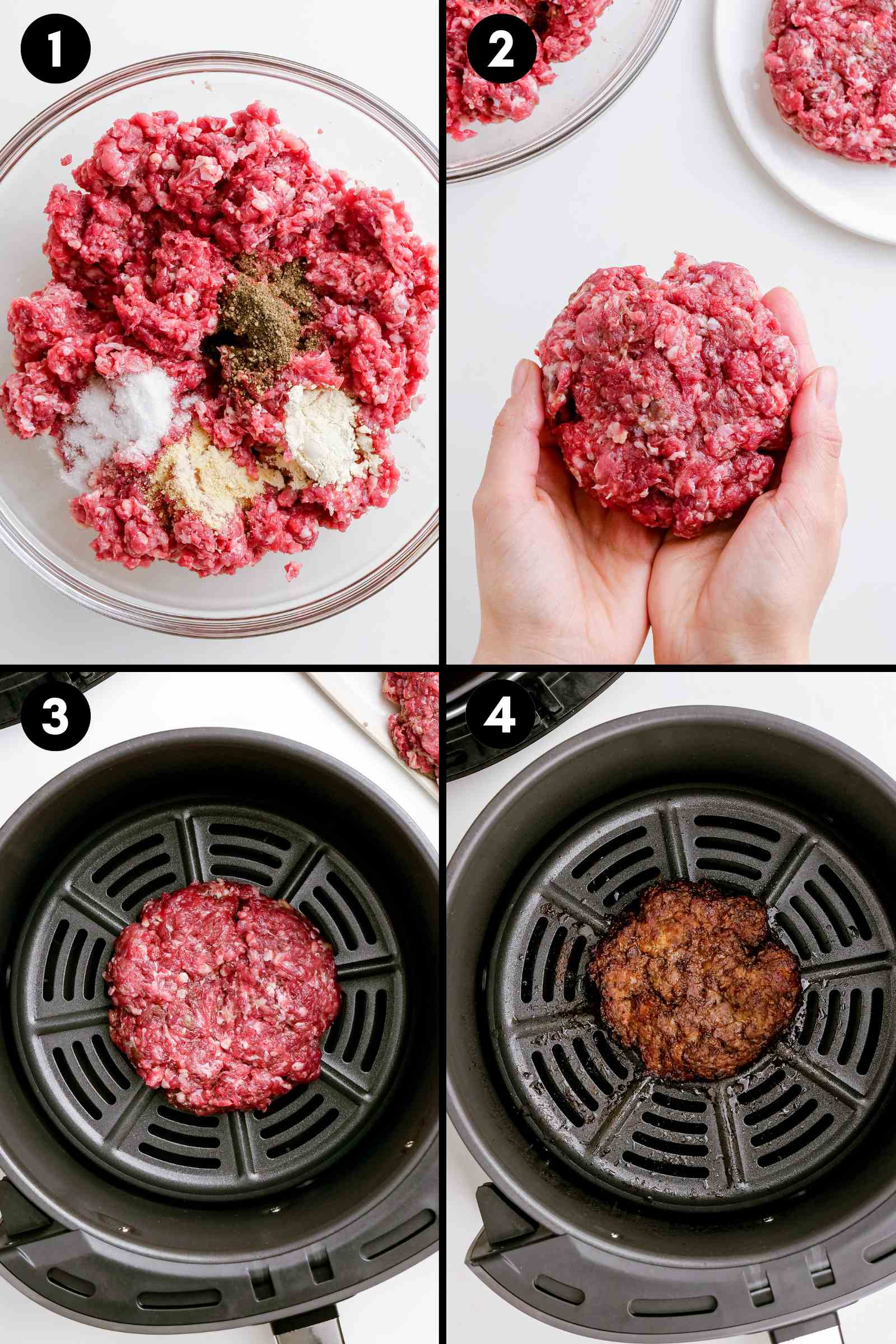 1

2

3

4