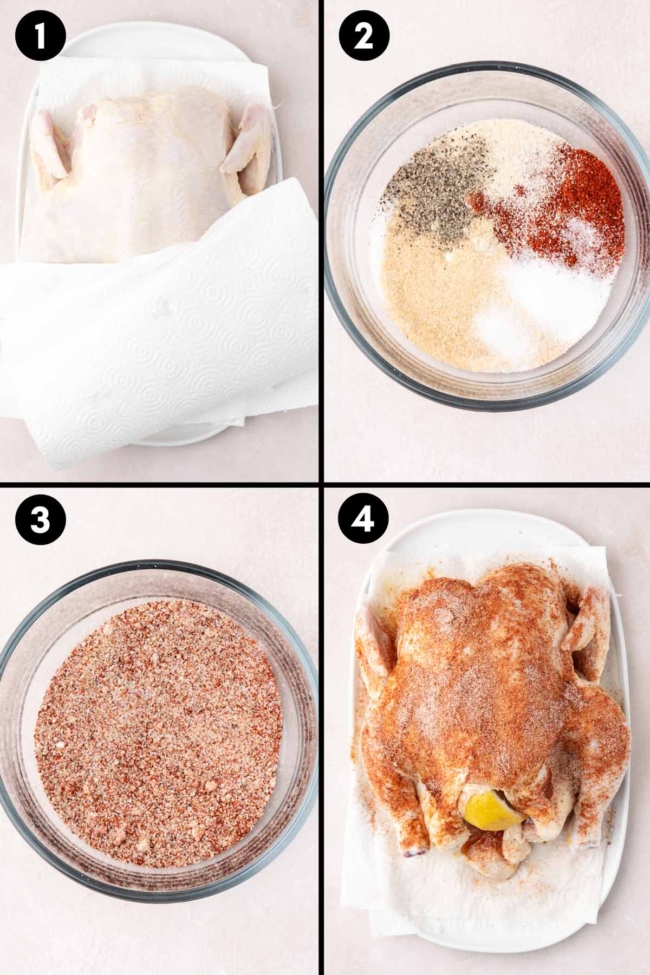 1

2

3

4