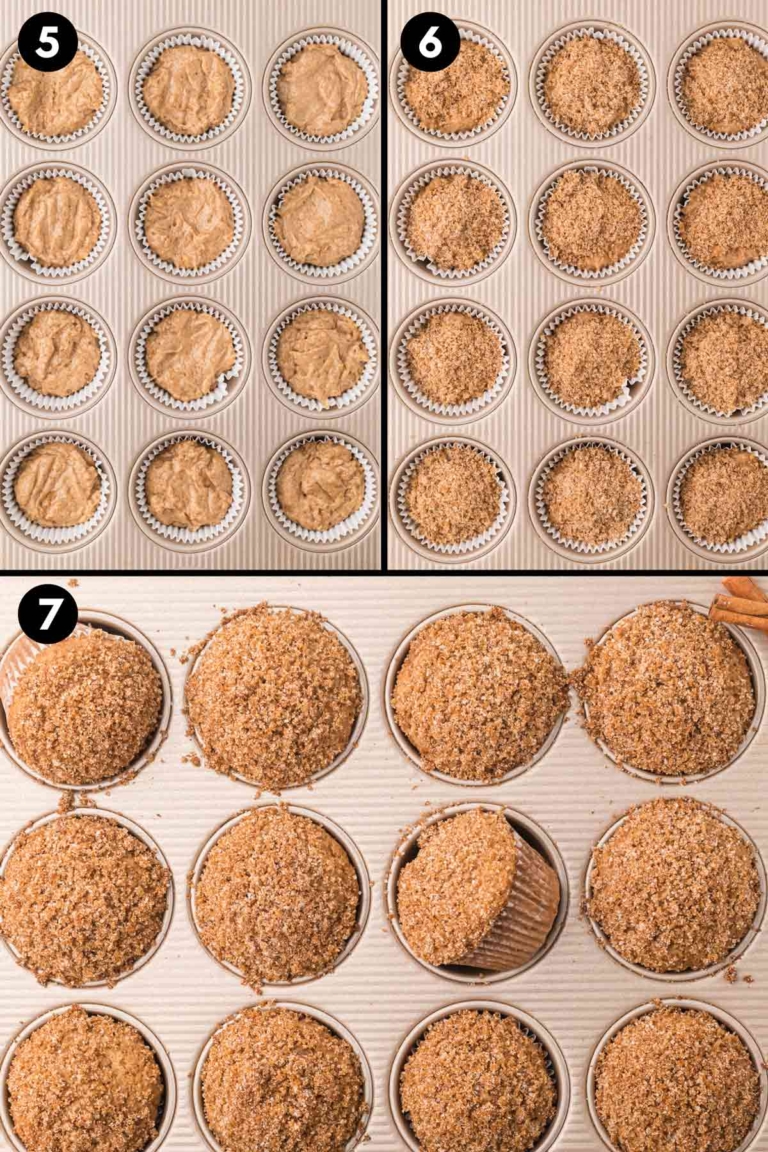 5

6

7