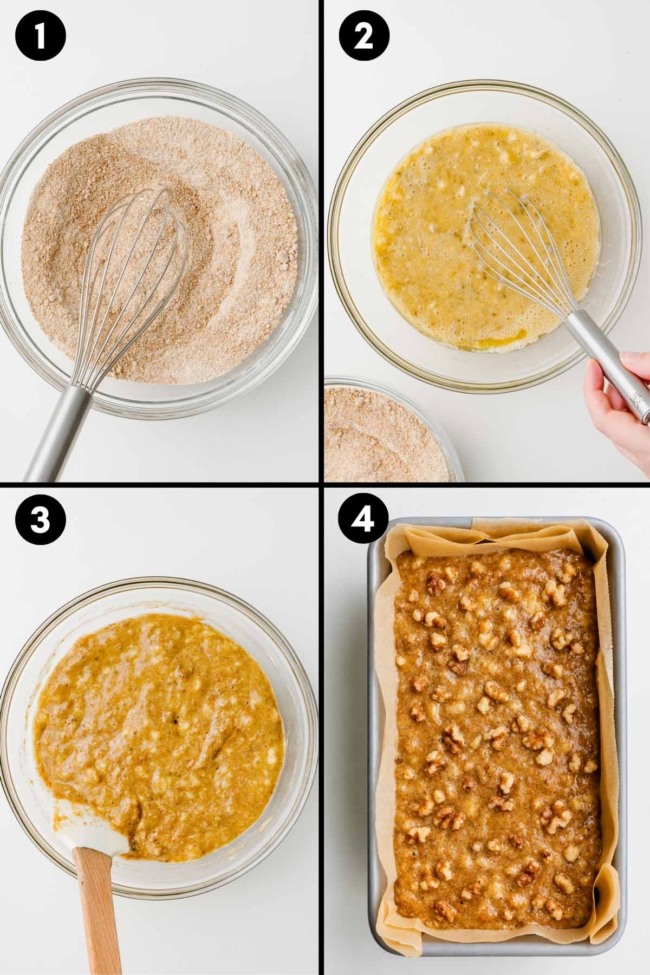 1

2

3

4